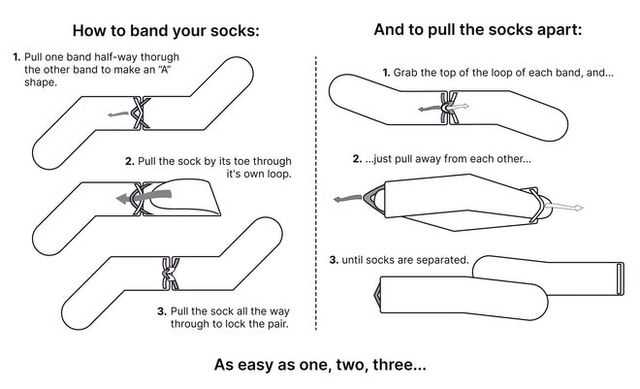 How to band your socks:

1. Pull one band half-way thorugh the other band to make an "A" shape.

2. Pull the sock by its toe through it's own loop.

3. Pull the sock all the way through to lock the pair.

And to pull the socks apart:

1. Grab the top of the loop of each band, and...

2. ...just pull away from each other...

3. until socks are separated.

As easy as one, two, three...